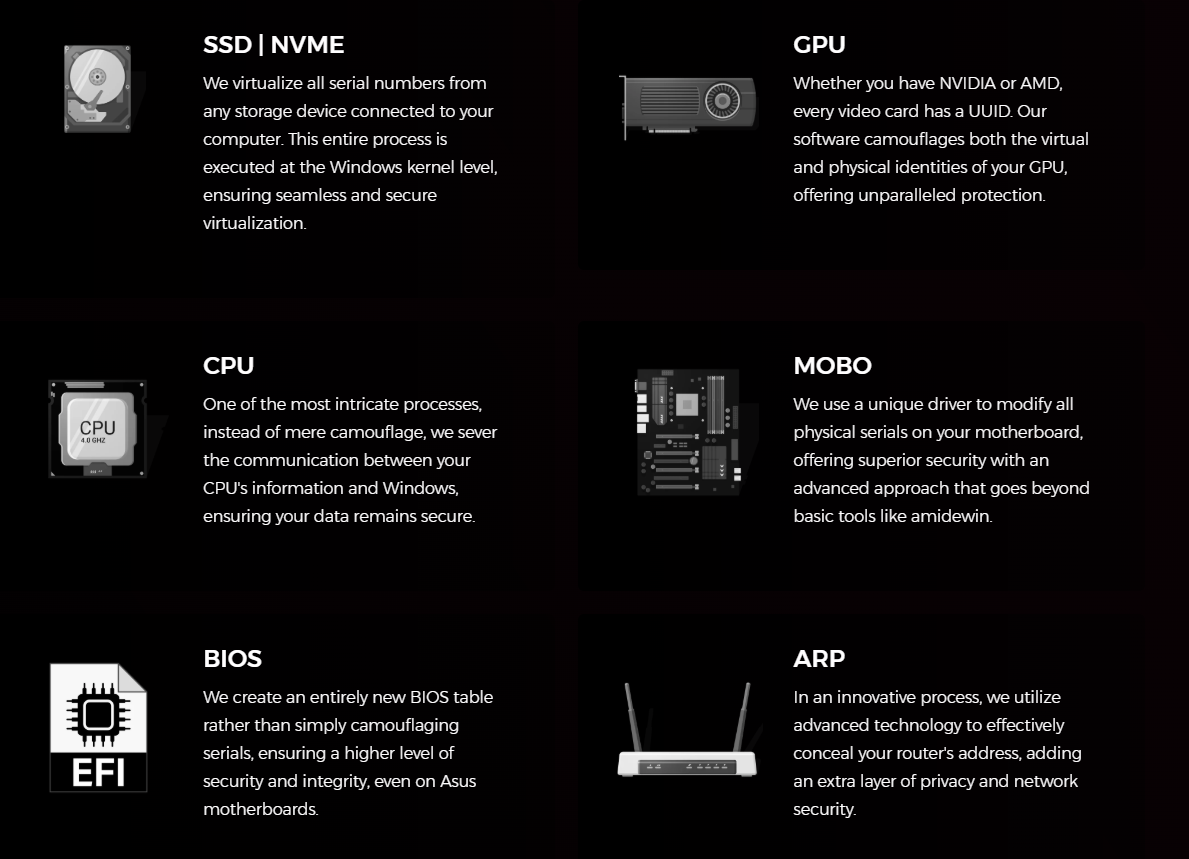 SSD | NVME

We virtualize all serial numbers from any storage device connected to your computer. This entire process is executed at the Windows kernel level, ensuring seamless and secure virtualization.

GPU

Whether you have NVIDIA or AMD, every video card has a UUID. Our software camouflages both the virtual and physical identities of your GPU, offering unparalleled protection.

CPU
4.0 GHZ

CPU

One of the most intricate processes, instead of mere camouflage, we sever the communication between your CPU's information and Windows, ensuring your data remains secure.

MOBO

We use a unique driver to modify all physical serials on your motherboard, offering superior security with an advanced approach that goes beyond basic tools like amidewin.

EFI

BIOS

We create an entirely new BIOS table rather than simply camouflaging serials, ensuring a higher level of security and integrity, even on Asus motherboards.

ARP

In an innovative process, we utilize advanced technology to effectively conceal your router's address, adding an extra layer of privacy and network security.